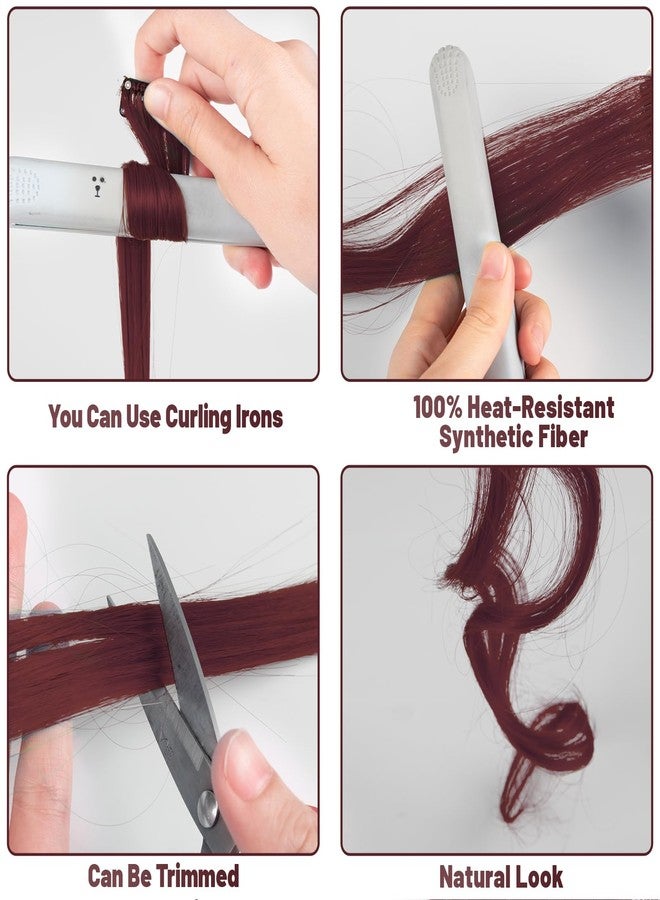 You Can Use Curling Irons

100% Heat-Resistant Synthetic Fiber

Can Be Trimmed

Natural Look